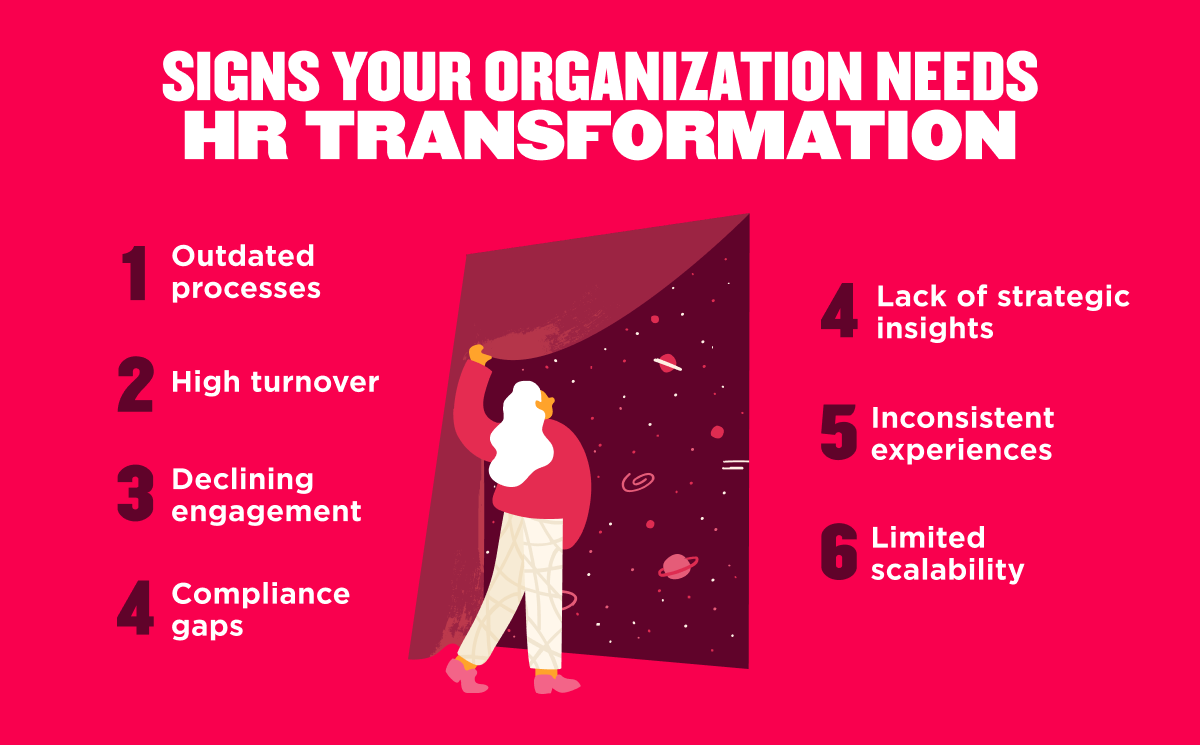 SIGNS YOUR ORGANIZATION NEEDS HR TRANSFORMATION

1 Outdated processes

2 High turnover

3 Declining engagement

4 Compliance gaps

4 Lack of strategic insights

5 Inconsistent experiences

6 Limited scalability