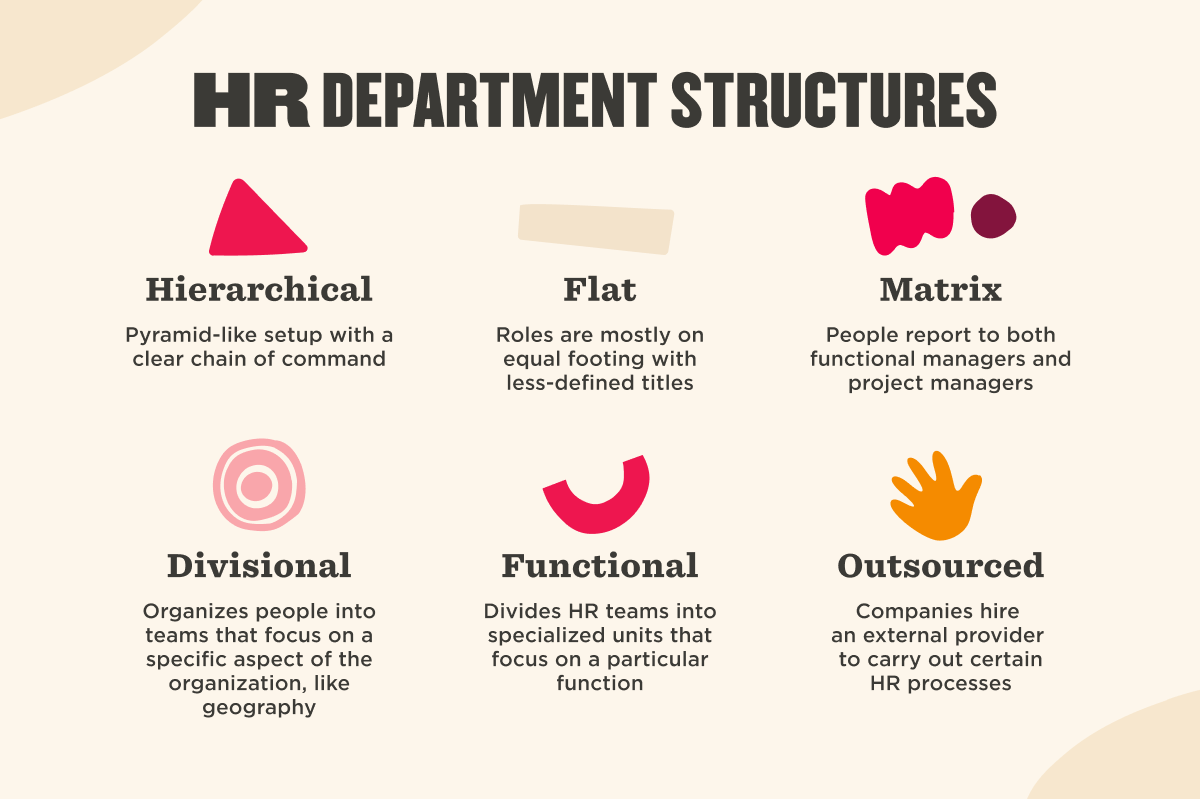 HR DEPARTMENT STRUCTURES

Hierarchical

Pyramid-like setup with a clear chain of command

Flat

Roles are mostly on equal footing with less-defined titles

Matrix

People report to both functional managers and project managers

Divisional

Organizes people into teams that focus on a specific aspect of the organization, like geography

Functional

Divides HR teams into specialized units that focus on a particular function

Outsourced

Companies hire an external provider to carry out certain HR processes